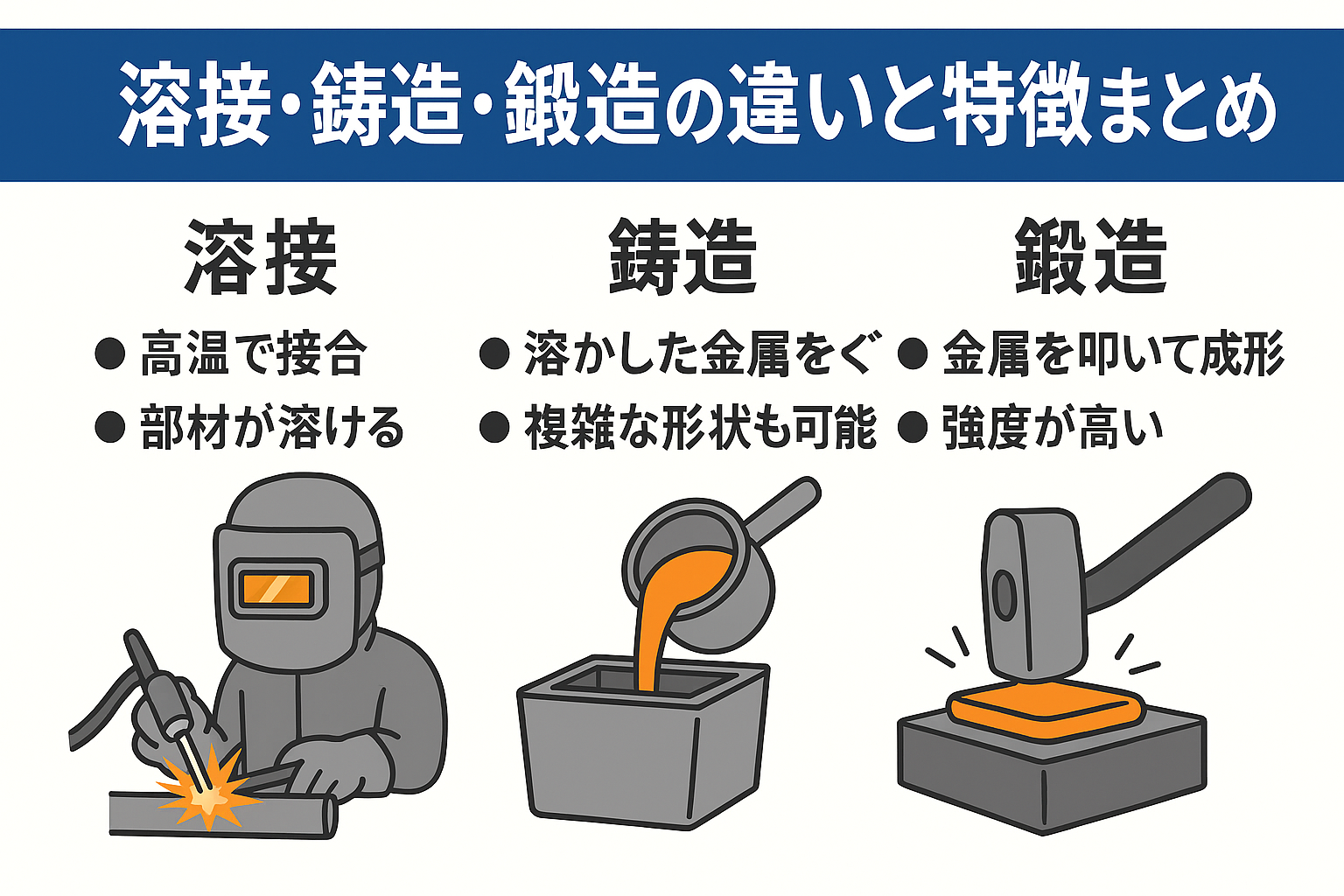 溶接・鋳造・鍛造の違いと特徴まとめ

溶接
● 高温で接合
● 部材が溶ける

鋳造
● 溶かした金属をぐ
● 複雑な形状も可能

鍛造
● 金属を叩いて成形
● 強度が高い